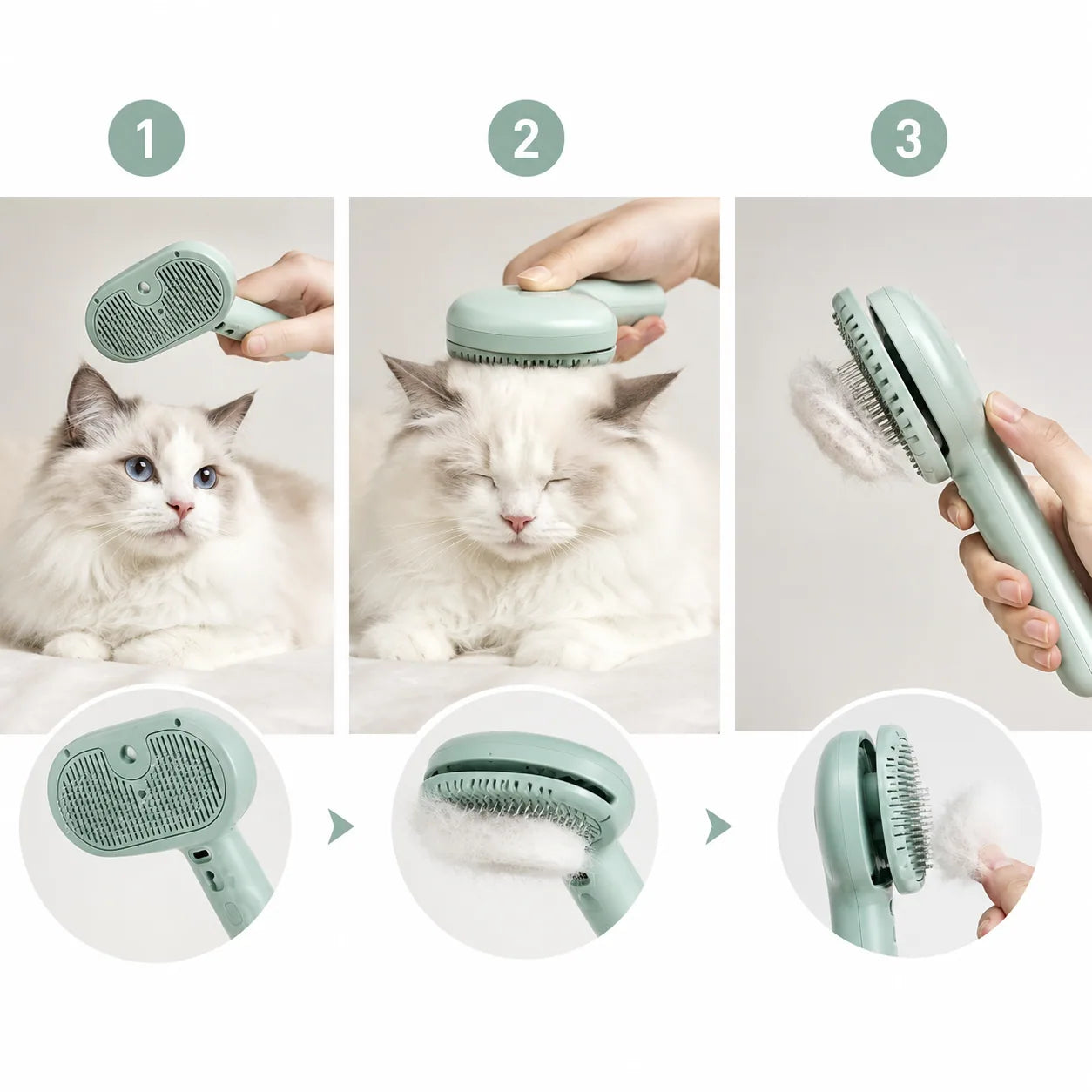 1

2

3